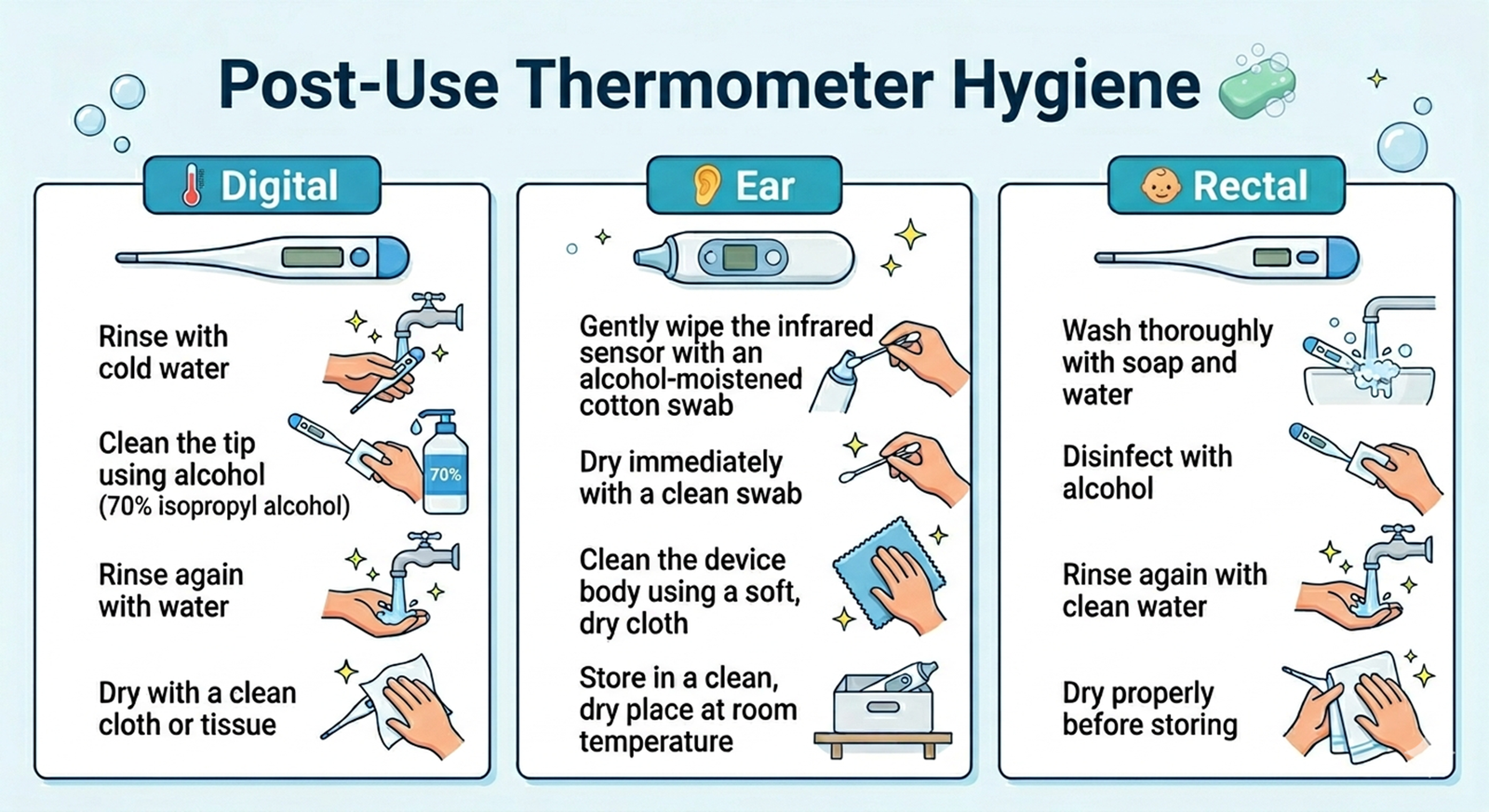 Post-Use Thermometer Hygiene

Digital

Rinse with cold water

Clean the tip using alcohol (70% isopropyl alcohol)

70%

Rinse again with water

Dry with a clean cloth or tissue

Ear

Gently wipe the infrared sensor with an alcohol-moistened cotton swab

Dry immediately with a clean swab

Clean the device body using a soft, dry cloth

Store in a clean, dry place at room temperature

Rectal

Wash thoroughly with soap and water

Disinfect with alcohol

Rinse again with clean water

Dry properly before storing