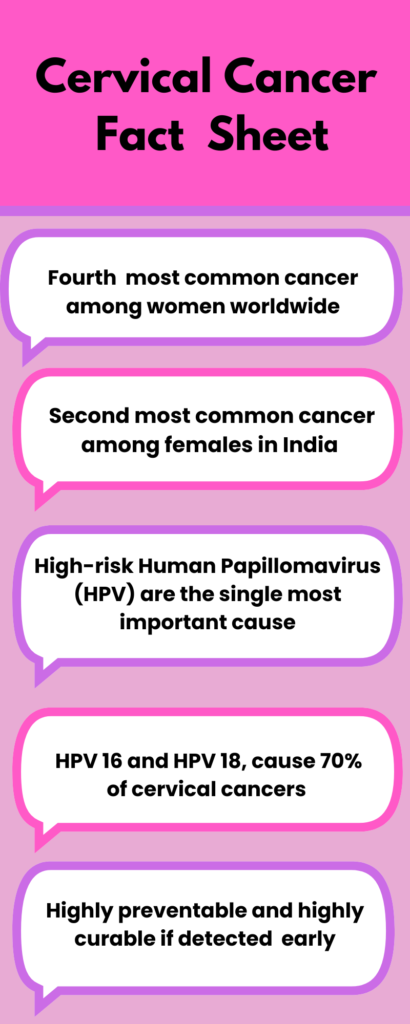 Cervical Cancer Fact Sheet

Fourth most common cancer among women worldwide

Second most common cancer among females in India

High-risk Human Papillomavirus (HPV) are the single most important cause

HPV 16 and HPV 18, cause 70% of cervical cancers

Highly preventable and highly curable if detected early